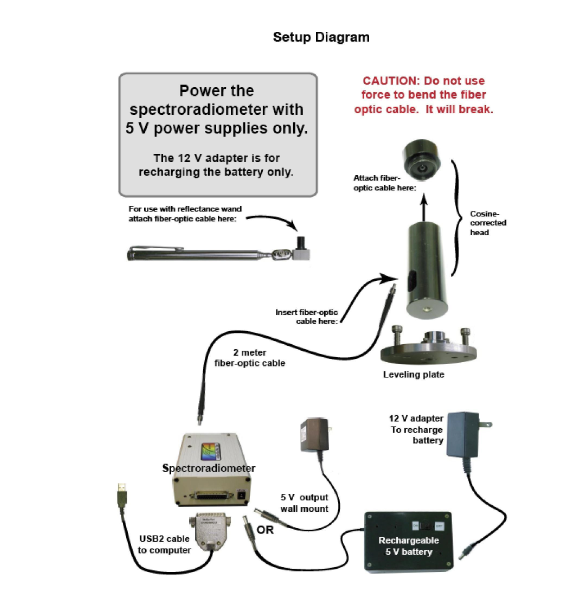 Setup Diagram

Power the spectroradiometer with 5 V power supplies only.

The 12 V adapter is for recharging the battery only.

CAUTION: Do not use force to bend the fiber optic cable. It will break.

Attach fiber-optic cable here:

Cosine-corrected head

For use with reflectance wand attach fiber-optic cable here:

Insert fiber-optic cable here:

2 meter fiber-optic cable

Leveling plate

12 V adapter To recharge battery

Spectroradiometer

5 V output wall mount

USB2 cable to computer

OR

Rechargeable 5 V battery